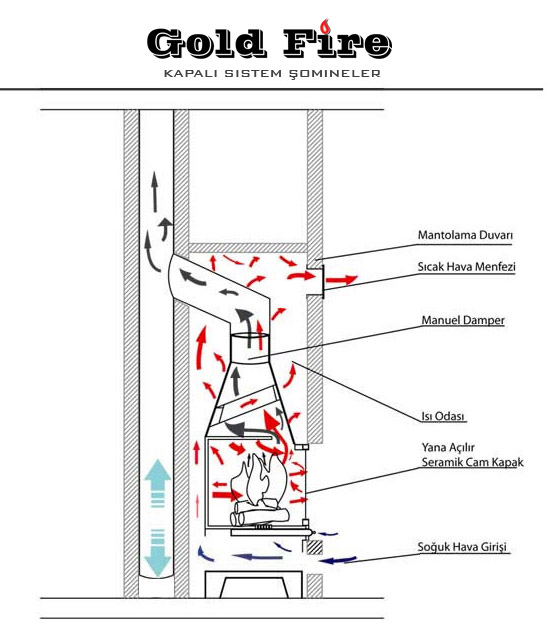 Gold Fire
KAPALI SISTEM ŞOMINELER

Mantolama Duvarı

Sıcak Hava Menfezi

Manuel Damper

Isı Odası

Yana Açılır
Seramik Cam Kapak

Soğuk Hava Girişi